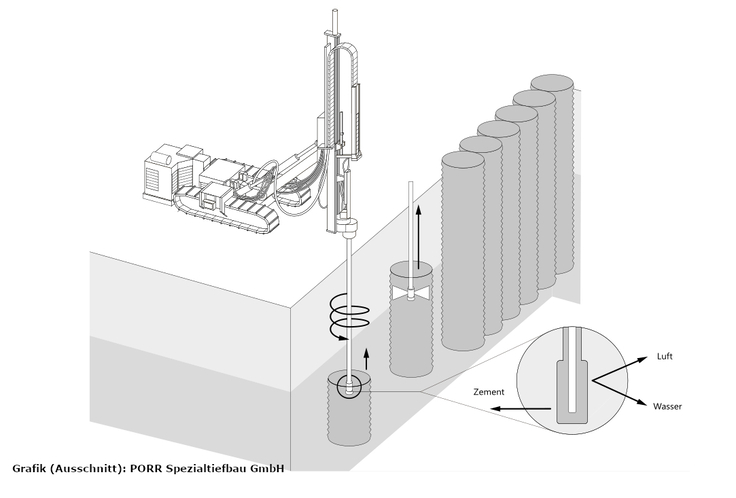 Luft
Zement
Wasser
Grafik (Ausschnitt): PORR Spezialtiefbau GmbH