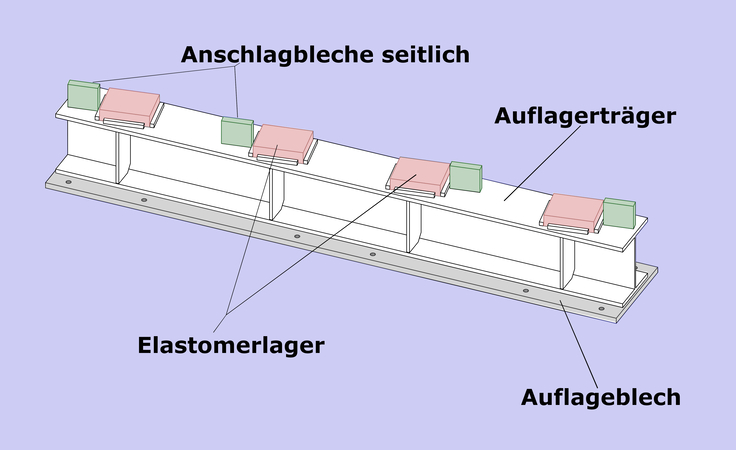 Anschlagbleche seitlich

Auflagerträger

Elastomerlager

Auflageblech