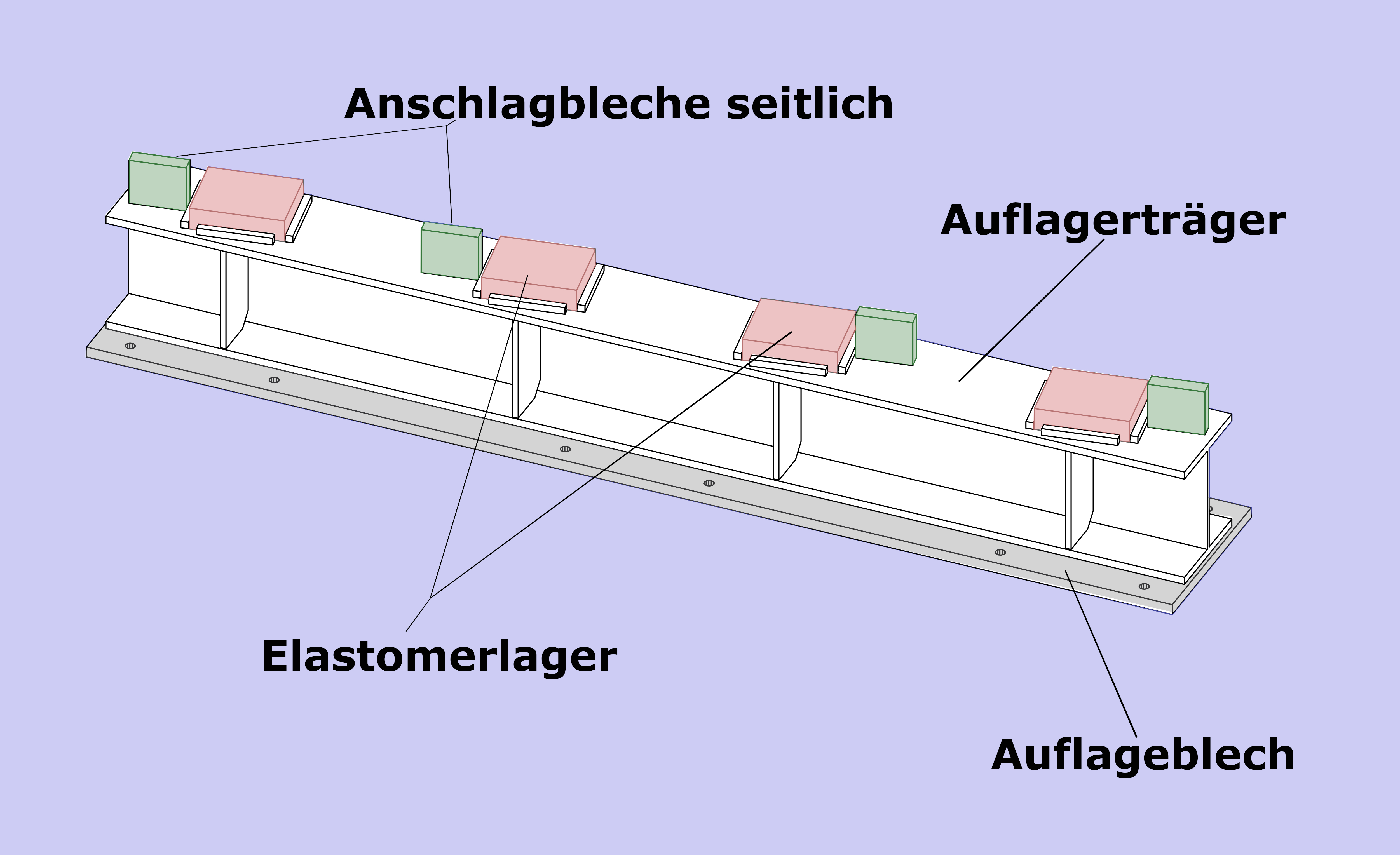 Anschlagbleche seitlich

Auflagerträger

Elastomerlager

Auflageblech